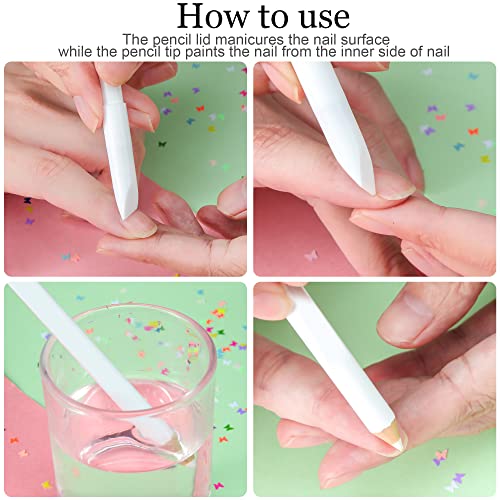 How to use

The pencil lid manicures the nail surface while the pencil tip paints the nail from the inner side of nail