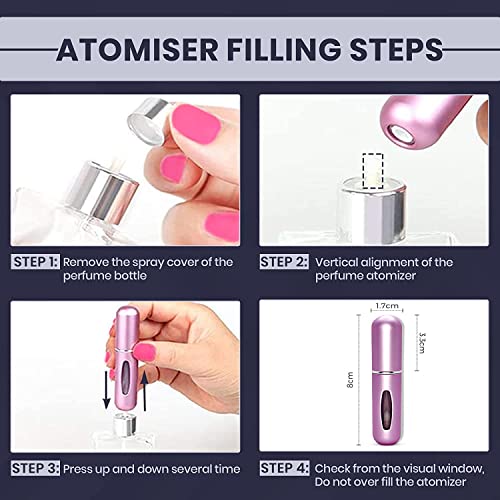 ATOMISER FILLING STEPS

STEP 1: Remove the spray cover of the perfume bottle

STEP 2: Vertical alignment of the perfume atomizer

STEP 3: Press up and down several time

1.7cm
3.3cm
8cm

STEP 4: Check from the visual window, Do not over fill the atomizer