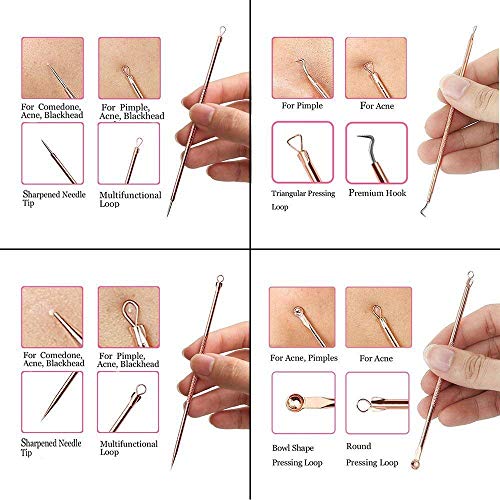 For Comedone, Acne, Blackhead

For Pimple, Acne, Blackhead

Sharpened Needle Tip

Multifunctional Loop

For Pimple

For Acne

Triangular Pressing Loop

Premium Hook

For Comedone, Acne, Blackhead

For Pimple, Acne, Blackhead

Sharpened Needle Tip

Multifunctional Loop

For Acne, Pimples

For Acne

Bowl Shape Pressing Loop

Round Pressing Loop