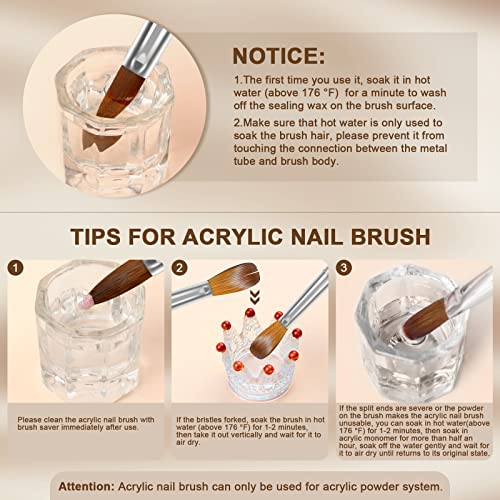 NOTICE:

1.The first time you use it, soak it in hot water (above 176 °F) for a minute to wash off the sealing wax on the brush surface.

2.Make sure that hot water is only used to soak the brush hair, please prevent it from touching the connection between the metal tube and brush body.

TIPS FOR ACRYLIC NAIL BRUSH

1

Please clean the acrylic nail brush with brush saver immediately after use.

2

If the bristles forked, soak the brush in hot water (above 176 °F) for 1-2 minutes, then take it out vertically and wait for it to air dry.

3

If the split ends are severe or the powder on the brush makes the acrylic nail brush unusable, you can soak in hot water(above 176 °F) for 1-2 minutes, then soak in acrylic monomer for more than half an hour, soak off the water gently and wait for it to air dry until returns to its original state.

Attention: Acrylic nail brush can only be used for acrylic powder system.