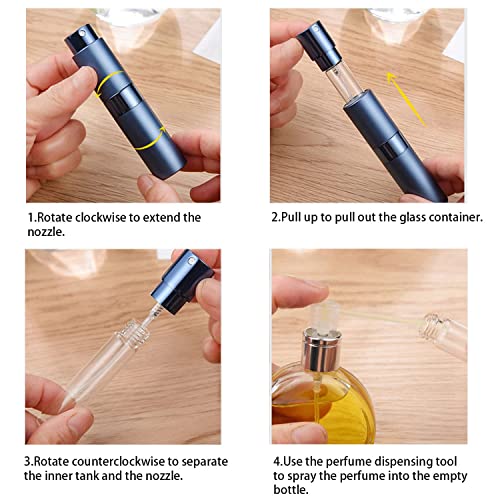 1.Rotate clockwise to extend the nozzle.

2.Pull up to pull out the glass container.

3.Rotate counterclockwise to separate the inner tank and the nozzle.

4.Use the perfume dispensing tool to spray the perfume into the empty bottle.