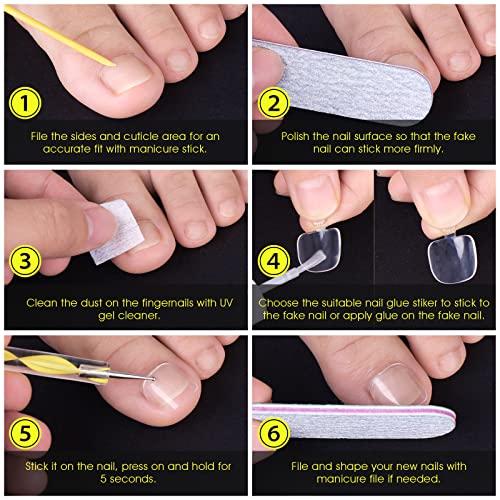 1

File the sides and cuticle area for an accurate fit with manicure stick.

2

Polish the nail surface so that the fake nail can stick more firmly.

3

Clean the dust on the fingernails with UV gel cleaner.

4

Choose the suitable nail glue stiker to stick to the fake nail or apply glue on the fake nail.

5

Stick it on the nail, press on and hold for 5 seconds.

6

File and shape your new nails with manicure file if needed.