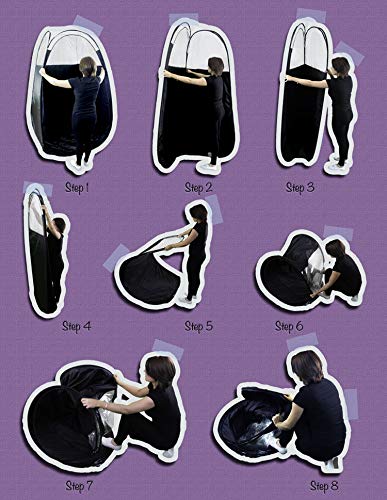 Step 1

Step 2

Step 3

Step 4

Step 5

Step 6

Step 7

Step 8