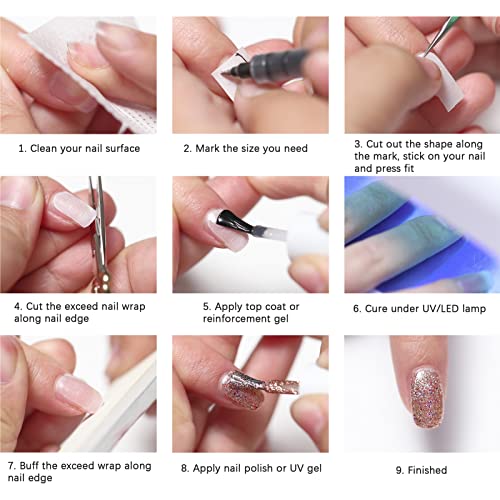 1. Clean your nail surface

2. Mark the size you need

3. Cut out the shape along the mark, stick on your nail and press fit

4. Cut the exceed nail wrap along nail edge

5. Apply top coat or reinforcement gel

6. Cure under UV/LED lamp

7. Buff the exceed wrap along nail edge

8. Apply nail polish or UV gel

9. Finished