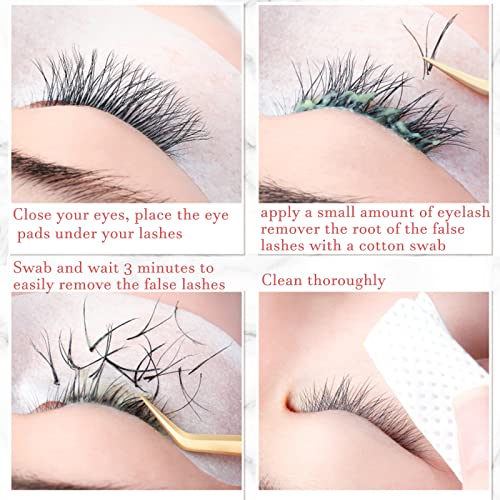 Close your eyes, place the eye pads under your lashes

apply a small amount of eyelash remover the root of the false lashes with a cotton swab

Swab and wait 3 minutes to easily remove the false lashes

Clean thoroughly