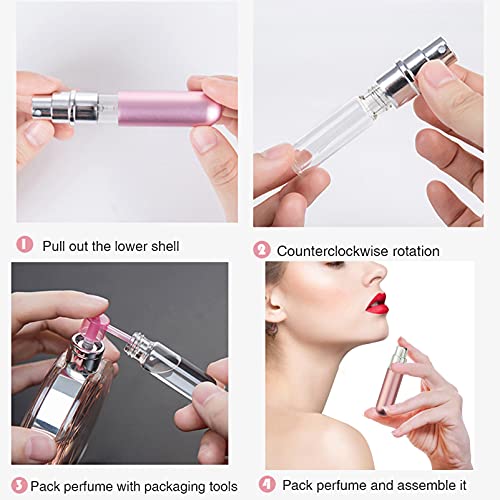 1 Pull out the lower shell

2 Counterclockwise rotation

3 Pack perfume with packaging tools

4 Pack perfume and assemble it