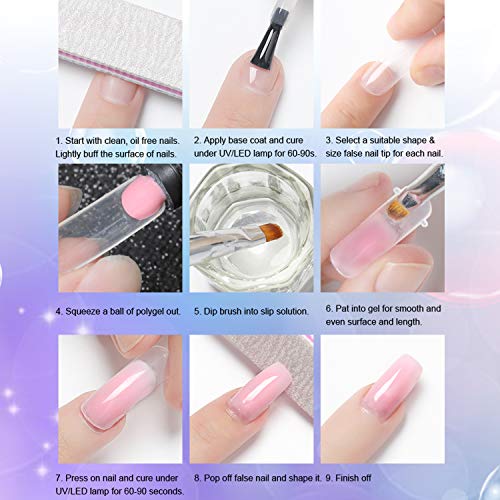 1. Start with clean, oil free nails. Lightly buff the surface of nails.

2. Apply base coat and cure under UV/LED lamp for 60-90s.

3. Select a suitable shape & size false nail tip for each nail.

4. Squeeze a ball of polygel out.

5. Dip brush into slip solution.

6. Pat into gel for smooth and even surface and length.

7. Press on nail and cure under UV/LED lamp for 60-90 seconds.

8. Pop off false nail and shape it.

9. Finish off