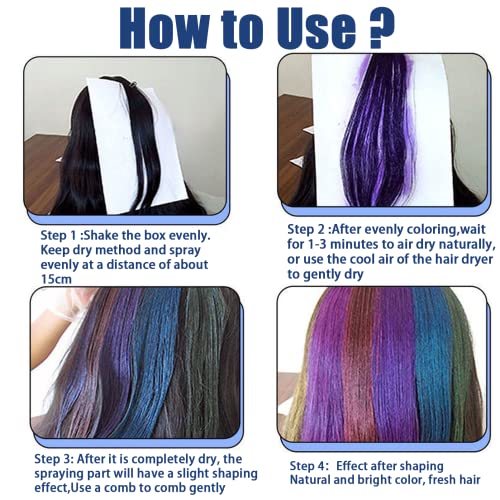 How to Use ?

Step 1 :Shake the box evenly. Keep dry method and spray evenly at a distance of about 15cm

Step 2 :After evenly coloring,wait for 1-3 minutes to air dry naturally, or use the cool air of the hair dryer to gently dry

Step 3: After it is completely dry, the spraying part will have a slight shaping effect,Use a comb to comb gently

Step 4: Effect after shaping
Natural and bright color, fresh hair