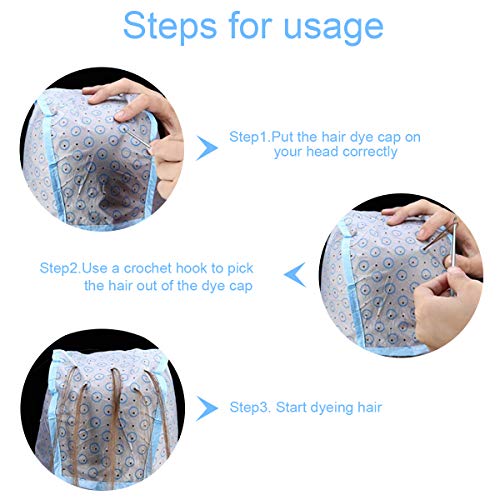 Steps for usage

Step1.Put the hair dye cap on your head correctly

Step2.Use a crochet hook to pick the hair out of the dye cap

Step3. Start dyeing hair