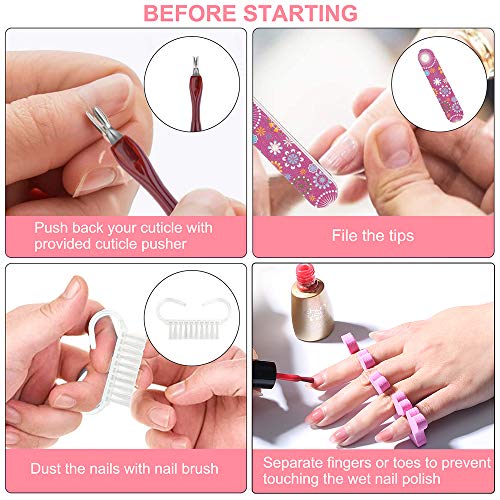 BEFORE STARTING

Push back your cuticle with provided cuticle pusher

File the tips

Dust the nails with nail brush

Separate fingers or toes to prevent touching the wet nail polish