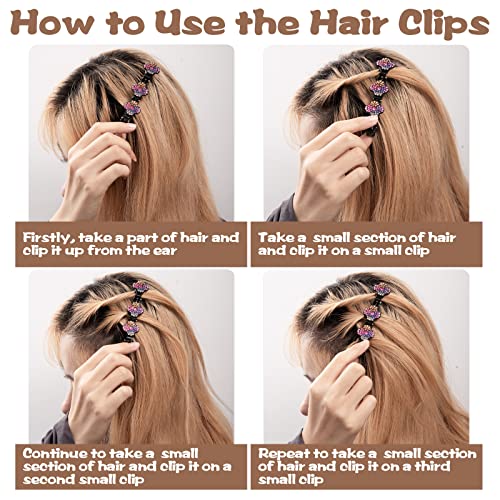 How to Use the Hair Clips

Firstly, take a part of hair and clip it up from the ear

Take a small section of hair and clip it on a small clip

Continue to take a small section of hair and clip it on a second small clip

Repeat to take a small section of hair and clip it on a third small clip