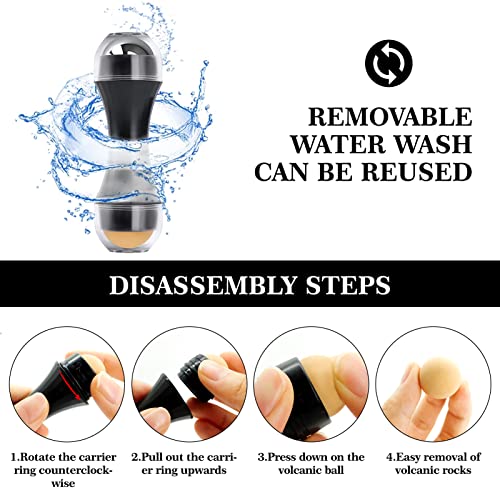 REMOVABLE
WATER WASH
CAN BE REUSED

DISASSEMBLY STEPS

1.Rotate the carrier ring counterclockwise

2.Pull out the carrier ring upwards

3.Press down on the volcanic ball

4.Easy removal of volcanic rocks