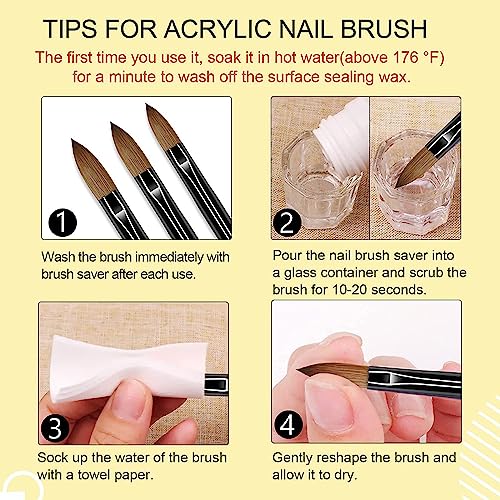 TIPS FOR ACRYLIC NAIL BRUSH

The first time you use it, soak it in hot water(above 176 °F) for a minute to wash off the surface sealing wax.

1

Wash the brush immediately with brush saver after each use.

2

Pour the nail brush saver into a glass container and scrub the brush for 10-20 seconds.

3

Sock up the water of the brush with a towel paper.

4

Gently reshape the brush and allow it to dry.