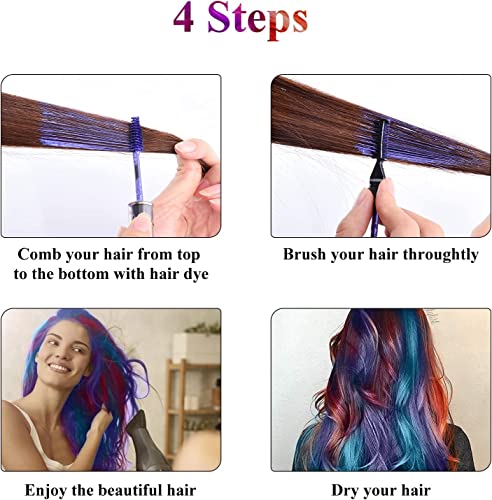 4 Steps

Comb your hair from top to the bottom with hair dye

Brush your hair throughtly

Enjoy the beautiful hair

Dry your hair