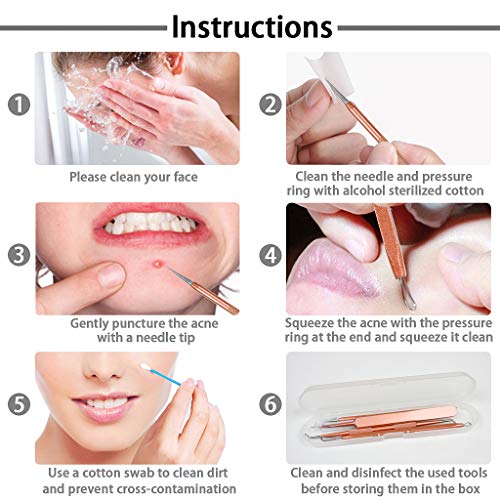 Instructions

1
Please clean your face

2
Clean the needle and pressure ring with alcohol sterilized cotton

3
Gently puncture the acne with a needle tip

4
Squeeze the acne with the pressure ring at the end and squeeze it clean

5
Use a cotton swab to clean dirt and prevent cross-contamination

6
Clean and disinfect the used tools before storing them in the box