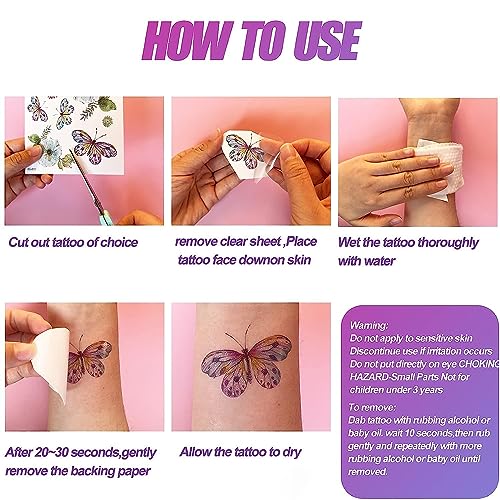 HOW TO USE

Cut out tattoo of choice

remove clear sheet ,Place tattoo face downon skin

Wet the tattoo thoroughly with water

After 20~30 seconds,gently remove the backing paper

Allow the tattoo to dry

Warning:
Do not apply to sensitive skin
Discontinue use if irritation occurs
Do not put directly on eye CHOKING HAZARD-Small Parts Not for children under 3 years

To remove:
Dab tattoo with rubbing alcohol or baby oil. wait 10 seconds,then rub gently and repeatedly with more rubbing alcohol or baby oil until removed.