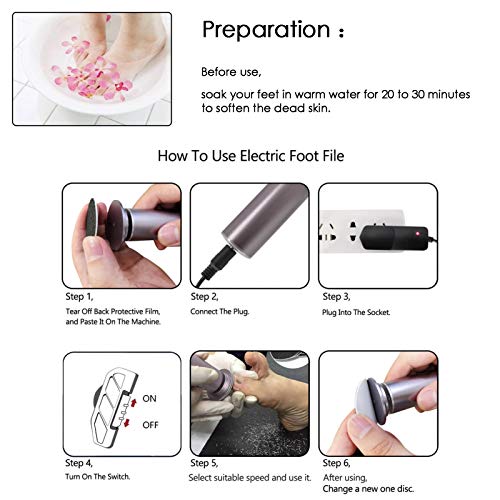 Preparation :

Before use,

soak your feet in warm water for 20 to 30 minutes to soften the dead skin.

How To Use Electric Foot File

Step 1,
Tear Off Back Protective Film, and Paste It On The Machine.

Step 2,
Connect The Plug.

Step 3,
Plug Into The Socket.

ON

OFF

Step 4,
Turn On The Switch.

Step 5,
Select suitable speed and use it.

Step 6,
After using,
Change a new one disc.