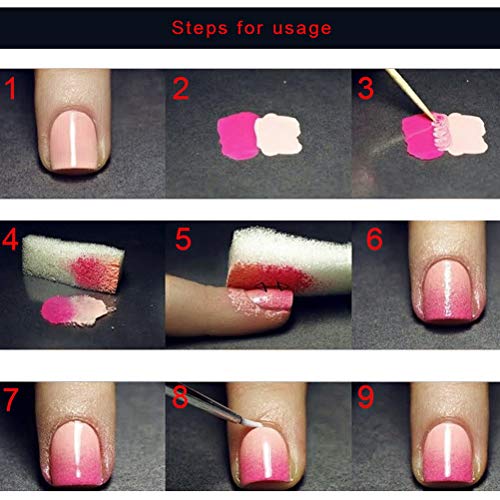 Steps for usage

1

2

3

4

5

6

7

8

9