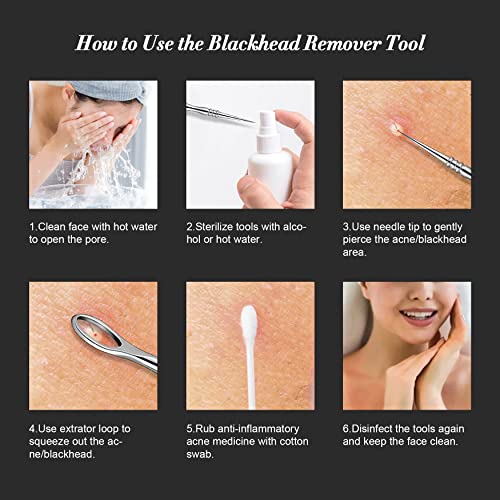 How to Use the Blackhead Remover Tool

1.Clean face with hot water to open the pore.

2.Sterilize tools with alcohol or hot water.

3.Use needle tip to gently pierce the acne/blackhead area.

4.Use extrator loop to squeeze out the acne/blackhead.

5.Rub anti-inflammatory acne medicine with cotton swab.

6.Disinfect the tools again and keep the face clean.