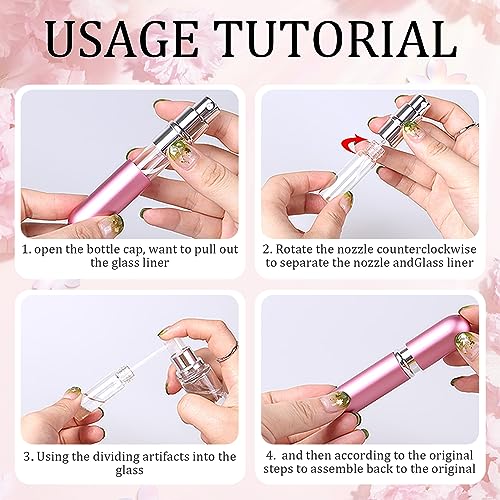 USAGE TUTORIAL

1. open the bottle cap, want to pull out the glass liner

2. Rotate the nozzle counterclockwise to separate the nozzle andGlass liner

3. Using the dividing artifacts into the glass

4. and then according to the original steps to assemble back to the original