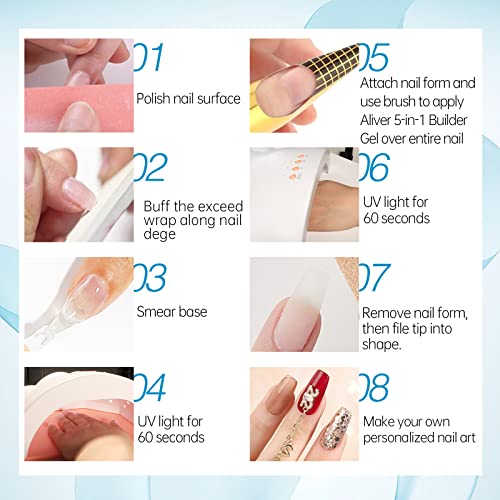 01
Polish nail surface

02
Buff the exceed wrap along nail dege

03
Smear base

04
UV light for 60 seconds

05
Attach nail form and use brush to apply Aliver 5-in-1 Builder Gel over entire nail

06
UV light for 60 seconds

07
Remove nail form, then file tip into shape.

08
Make your own personalized nail art