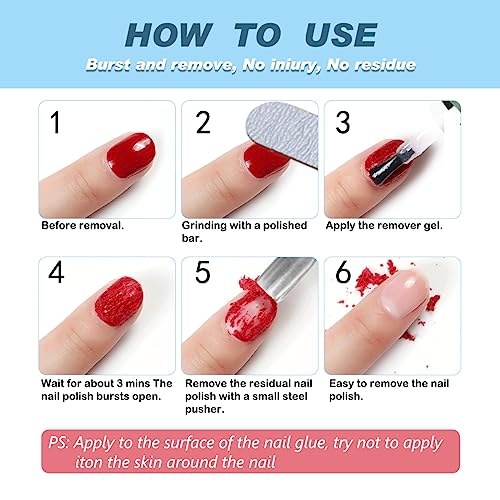 HOW TO USE

Burst and remove, No iniury, No residue

1

Before removal.

2

Grinding with a polished bar.

3

Apply the remover gel.

4

Wait for about 3 mins The nail polish bursts open.

5

Remove the residual nail polish with a small steel pusher.

6

Easy to remove the nail polish.

PS: Apply to the surface of the nail glue, try not to apply iton the skin around the nail