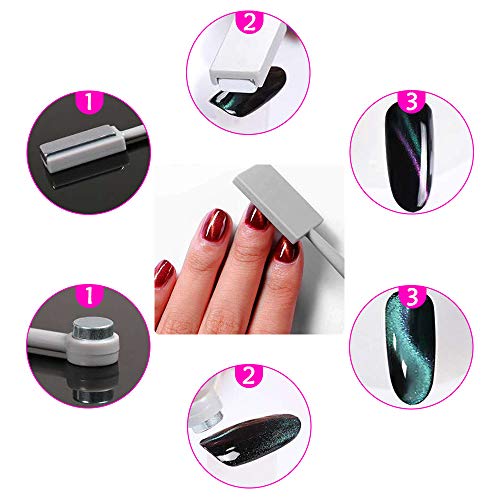 2

1

3

1

3

2