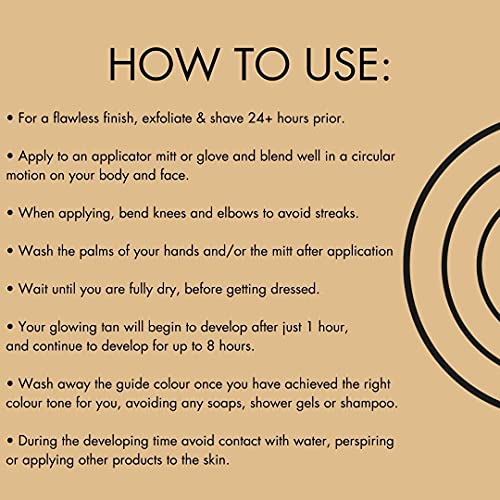 HOW TO USE:

• For a flawless finish, exfoliate & shave 24+ hours prior.

• Apply to an applicator mitt or glove and blend well in a circular motion on your body and face.

• When applying, bend knees and elbows to avoid streaks.

• Wash the palms of your hands and/or the mitt after application

• Wait until you are fully dry, before getting dressed.

• Your glowing tan will begin to develop after just 1 hour, and continue to develop for up to 8 hours.

• Wash away the guide colour once you have achieved the right colour tone for you, avoiding any soaps, shower gels or shampoo.

• During the developing time avoid contact with water, perspiring or applying other products to the skin.