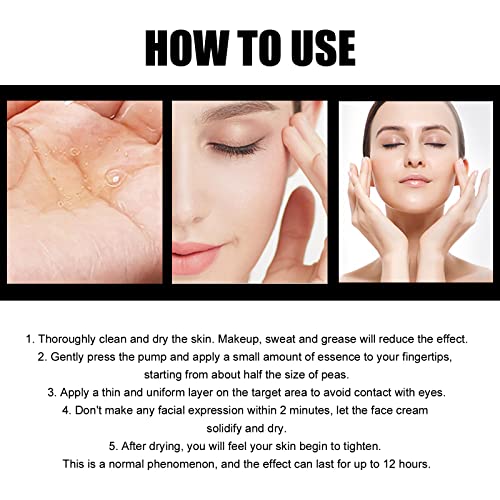 HOW TO USE

1. Thoroughly clean and dry the skin. Makeup, sweat and grease will reduce the effect.

2. Gently press the pump and apply a small amount of essence to your fingertips, starting from about half the size of peas.

3. Apply a thin and uniform layer on the target area to avoid contact with eyes.

4. Don't make any facial expression within 2 minutes, let the face cream solidify and dry.

5. After drying, you will feel your skin begin to tighten. This is a normal phenomenon, and the effect can last for up to 12 hours.