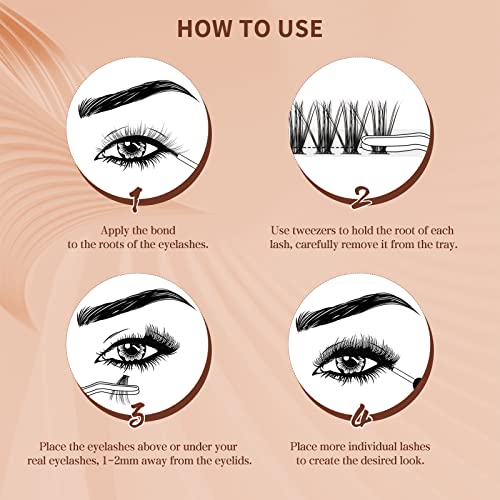 HOW TO USE

1

Apply the bond to the roots of the eyelashes.

2

Use tweezers to hold the root of each lash, carefully remove it from the tray.

3

Place the eyelashes above or under your real eyelashes, 1-2mm away from the eyelids.

4

Place more individual lashes to create the desired look.