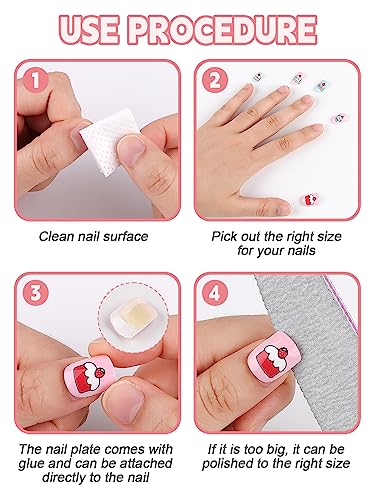 USE PROCEDURE

1

Clean nail surface

2

Pick out the right size for your nails

3

The nail plate comes with glue and can be attached directly to the nail

4

If it is too big, it can be polished to the right size