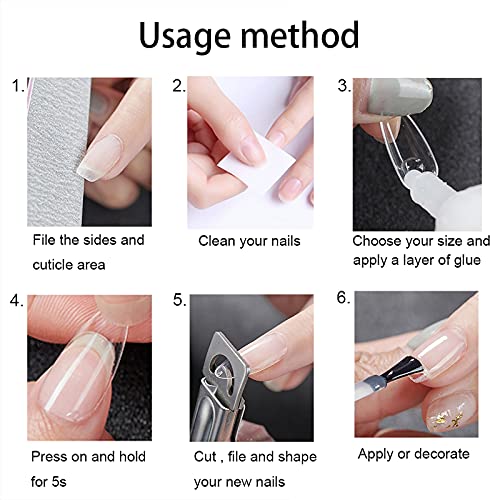 Usage method

1.

File the sides and cuticle area

2.

Clean your nails

3.

Choose your size and apply a layer of glue

4.

Press on and hold for 5s

5.

Cut , file and shape your new nails

6.

Apply or decorate