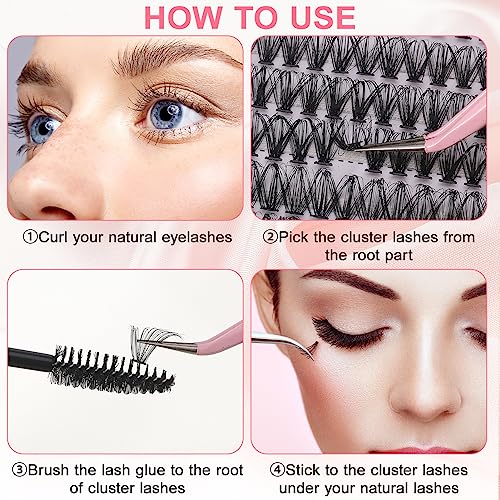 HOW TO USE

①Curl your natural eyelashes

②Pick the cluster lashes from the root part

③Brush the lash glue to the root of cluster lashes

④Stick to the cluster lashes under your natural lashes