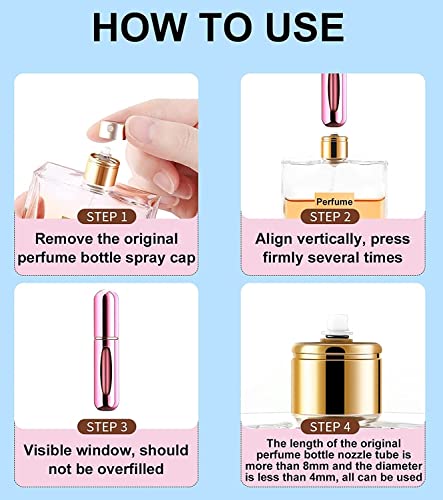 HOW TO USE

STEP 1

Remove the original perfume bottle spray cap

Perfume

STEP 2

Align vertically, press firmly several times

STEP 3

Visible window, should not be overfilled

STEP 4

The length of the original perfume bottle nozzle tube is more than 8mm and the diameter is less than 4mm, all can be used