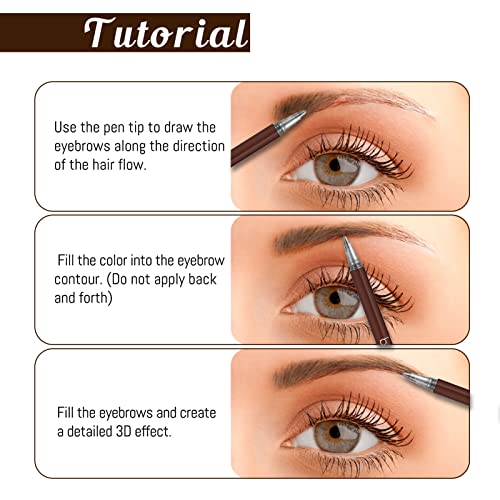 Tutorial

Use the pen tip to draw the eyebrows along the direction of the hair flow.

Fill the color into the eyebrow contour. (Do not apply back and forth)

Fill the eyebrows and create a detailed 3D effect.