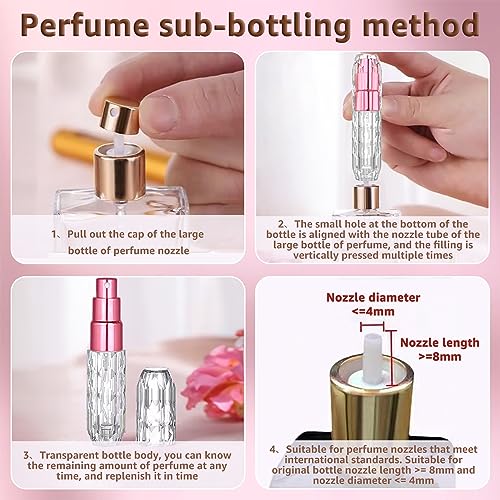 Perfume sub-bottling method

1、Pull out the cap of the large bottle of perfume nozzle

2、The small hole at the bottom of the bottle is aligned with the nozzle tube of the large bottle of perfume, and the filling is vertically pressed multiple times

3、Transparent bottle body, you can know the remaining amount of perfume at any time, and replenish it in time

Nozzle diameter <=4mm

Nozzle length >=8mm

4、Suitable for perfume nozzles that meet international standards. Suitable for original bottle nozzle length >= 8mm and nozzle diameter <= 4mm