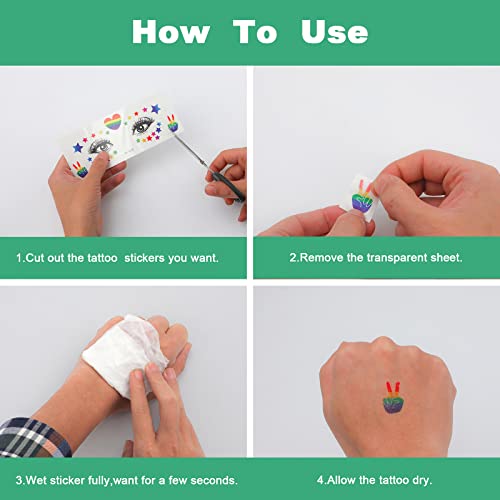 How To Use

1.Cut out the tattoo  stickers you want.

2.Remove the transparent sheet.

3.Wet sticker fully,want for a few seconds.

4.Allow the tattoo dry.