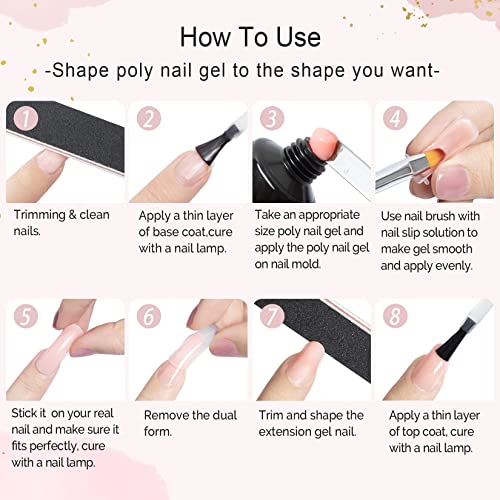 How To Use

-Shape poly nail gel to the shape you want-

1

Trimming & clean nails.

2

Apply a thin layer of base coat,cure with a nail lamp.

3

Take an appropriate size poly nail gel and apply the poly nail gel on nail mold.

4

Use nail brush with nail slip solution to make gel smooth and apply evenly.

5

Stick it on your real nail and make sure it fits perfectly, cure with a nail lamp.

6

Remove the dual form.

7

Trim and shape the extension gel nail.

8

Apply a thin layer of top coat, cure with a nail lamp.