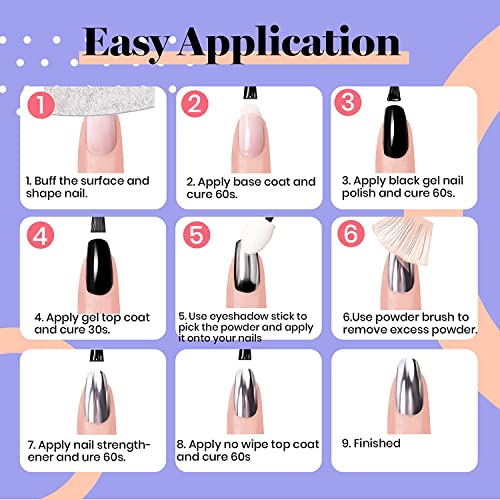 Easy Application

1

1. Buff the surface and shape nail.

2

2. Apply base coat and cure 60s.

3

3. Apply black gel nail polish and cure 60s.

4

4. Apply gel top coat and cure 30s.

5

5. Use eyeshadow stick to pick the powder and apply it onto your nails

6

6.Use powder brush to remove excess powder.

7. Apply nail strengthener and ure 60s.

8. Apply no wipe top coat and cure 60s

9. Finished