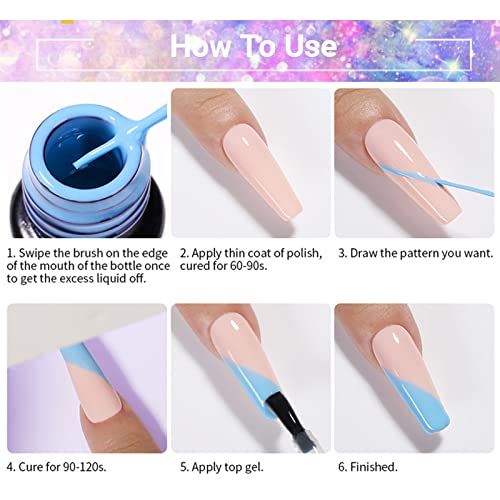 How To Use

1. Swipe the brush on the edge of the mouth of the bottle once to get the excess liquid off.

2. Apply thin coat of polish, cured for 60-90s.

3. Draw the pattern you want.

4. Cure for 90-120s.

5. Apply top gel.

6. Finished.