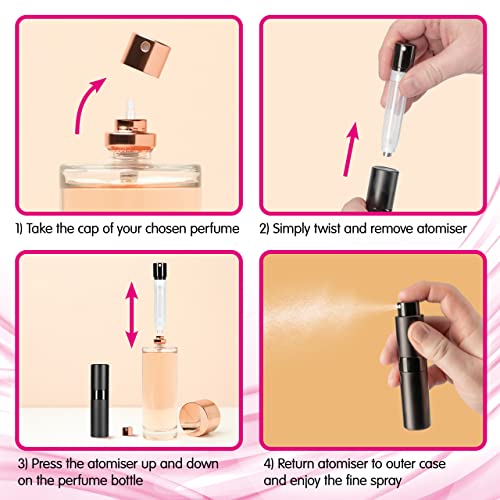 1) Take the cap of your chosen perfume

2) Simply twist and remove atomiser

3) Press the atomiser up and down on the perfume bottle

4) Return atomiser to outer case and enjoy the fine spray