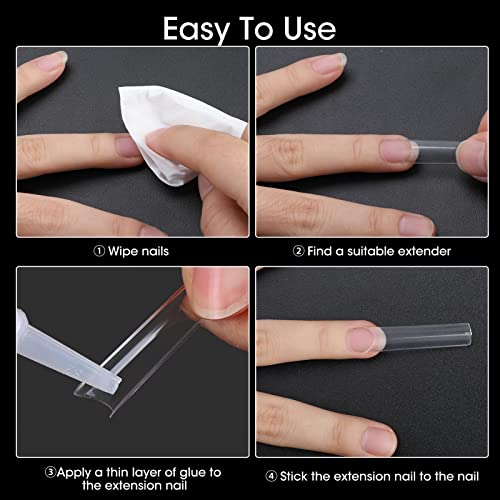 Easy To Use

① Wipe nails

② Find a suitable extender

③Apply a thin layer of glue to the extension nail

④ Stick the extension nail to the nail