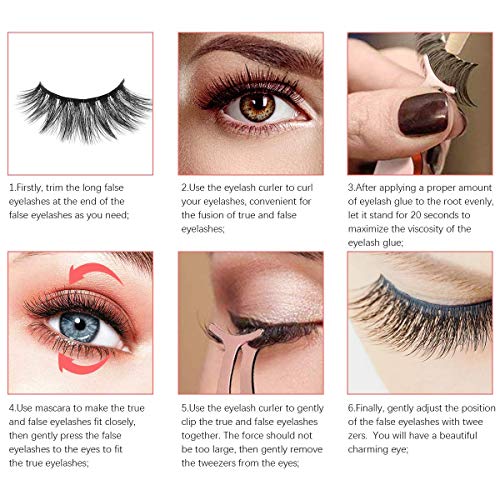 1.Firstly, trim the long false eyelashes at the end of the false eyelashes as you need;

2.Use the eyelash curler to curl your eyelashes, convenient for the fusion of true and false eyelashes;

3.After applying a proper amount of eyelash glue to the root evenly, let it stand for 20 seconds to maximize the viscosity of the eyelash glue;

4.Use mascara to make the true and false eyelashes fit closely, then gently press the false eyelashes to the eyes to fit the true eyelashes;

5.Use the eyelash curler to gently clip the true and false eyelashes together. The force should not be too large, then gently remove the tweezers from the eyes;

6.Finally, gently adjust the position of the false eyelashes with twee zers. You will have a beautiful charming eye;