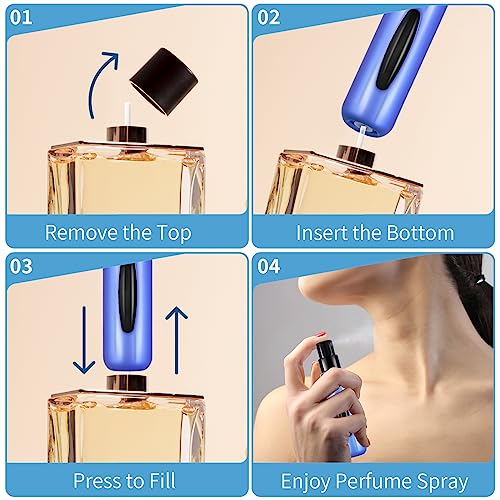 01

Remove the Top

02

Insert the Bottom

03

Press to Fill

04

Enjoy Perfume Spray