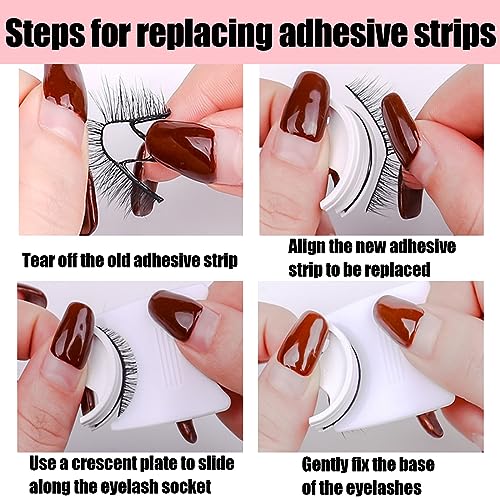 Steps for replacing adhesive strips

Tear off the old adhesive strip

Align the new adhesive strip to be replaced

Use a crescent plate to slide along the eyelash socket

Gently fix the base of the eyelashes