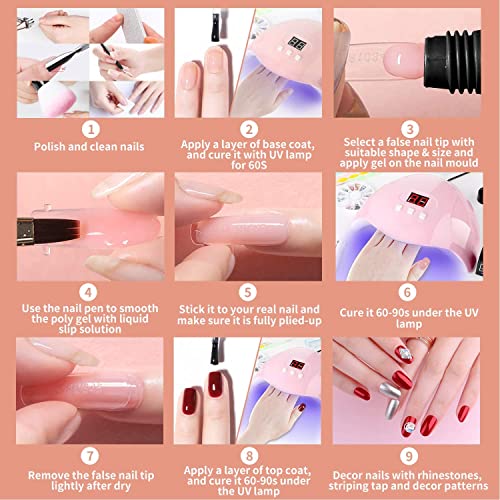 1
Polish and clean nails

2
Apply a layer of base coat, and cure it with UV lamp for 60S

3
Select a false nail tip with suitable shape & size and apply gel on the nail mould

4
Use the nail pen to smooth the poly gel with liquid slip solution

5
Stick it to your real nail and make sure it is fully plied-up

6
Cure it 60-90s under the UV lamp

7
Remove the false nail tip lightly after dry

8
Apply a layer of top coat, and cure it 60-90s under the UV lamp

9
Decor nails with rhinestones, striping tap and decor patterns