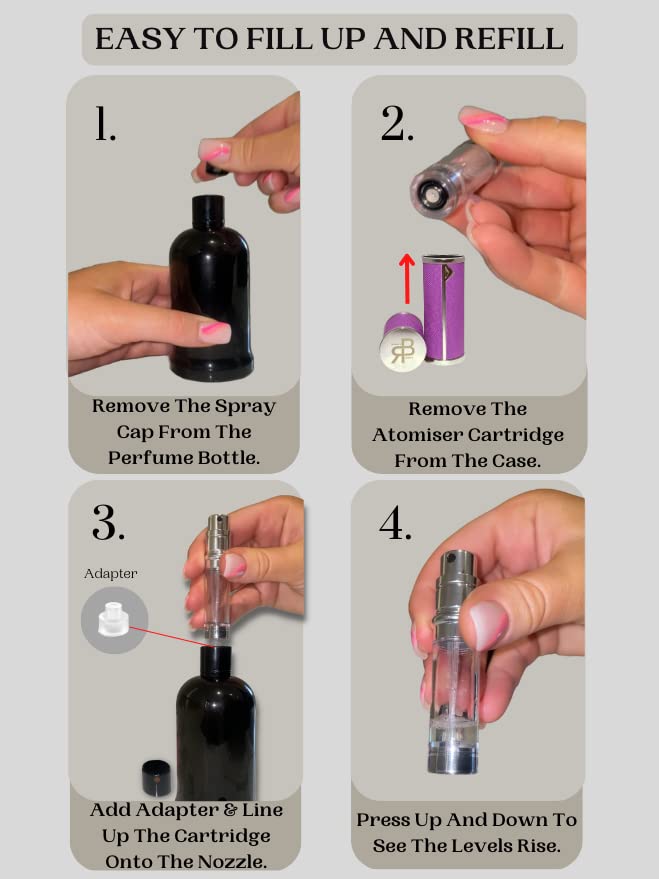 EASY TO FILL UP AND REFILL

1.

Remove The Spray Cap From The Perfume Bottle.

2.

Remove The Atomiser Cartridge From The Case.

3.

Adapter

Add Adapter & Line Up The Cartridge Onto The Nozzle.

4.

Press Up And Down To See The Levels Rise.