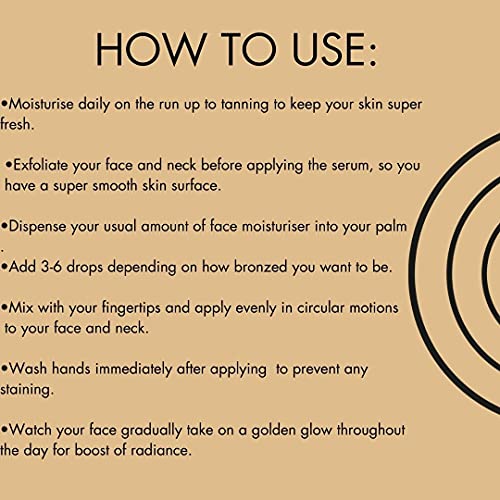 HOW TO USE:

•Moisturise daily on the run up to tanning to keep your skin super fresh.

•Exfoliate your face and neck before applying the serum, so you have a super smooth skin surface.

•Dispense your usual amount of face moisturiser into your palm .

•Add 3-6 drops depending on how bronzed you want to be.

•Mix with your fingertips and apply evenly in circular motions to your face and neck.

•Wash hands immediately after applying to prevent any staining.

•Watch your face gradually take on a golden glow throughout the day for boost of radiance.