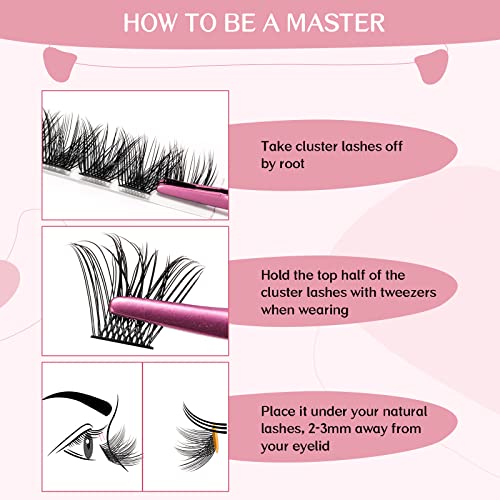 HOW TO BE A MASTER

Take cluster lashes off by root

Hold the top half of the cluster lashes with tweezers when wearing

Place it under your natural lashes, 2-3mm away from your eyelid