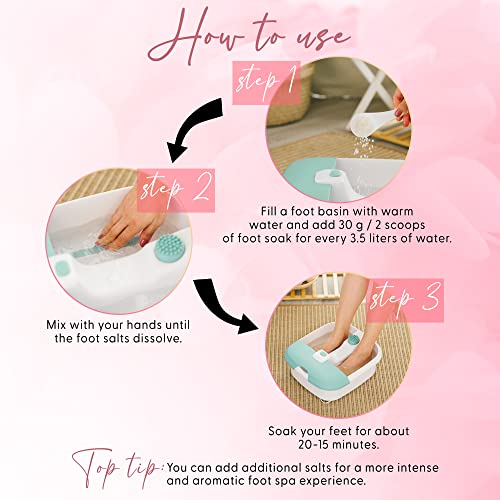 How to use

step 1

Fill a foot basin with warm water and add 30 g / 2 scoops of foot soak for every 3.5 liters of water.

step 2

Mix with your hands until the foot salts dissolve.

step 3

Soak your feet for about 20-15 minutes.

Top tip: You can add additional salts for a more intense and aromatic foot spa experience.